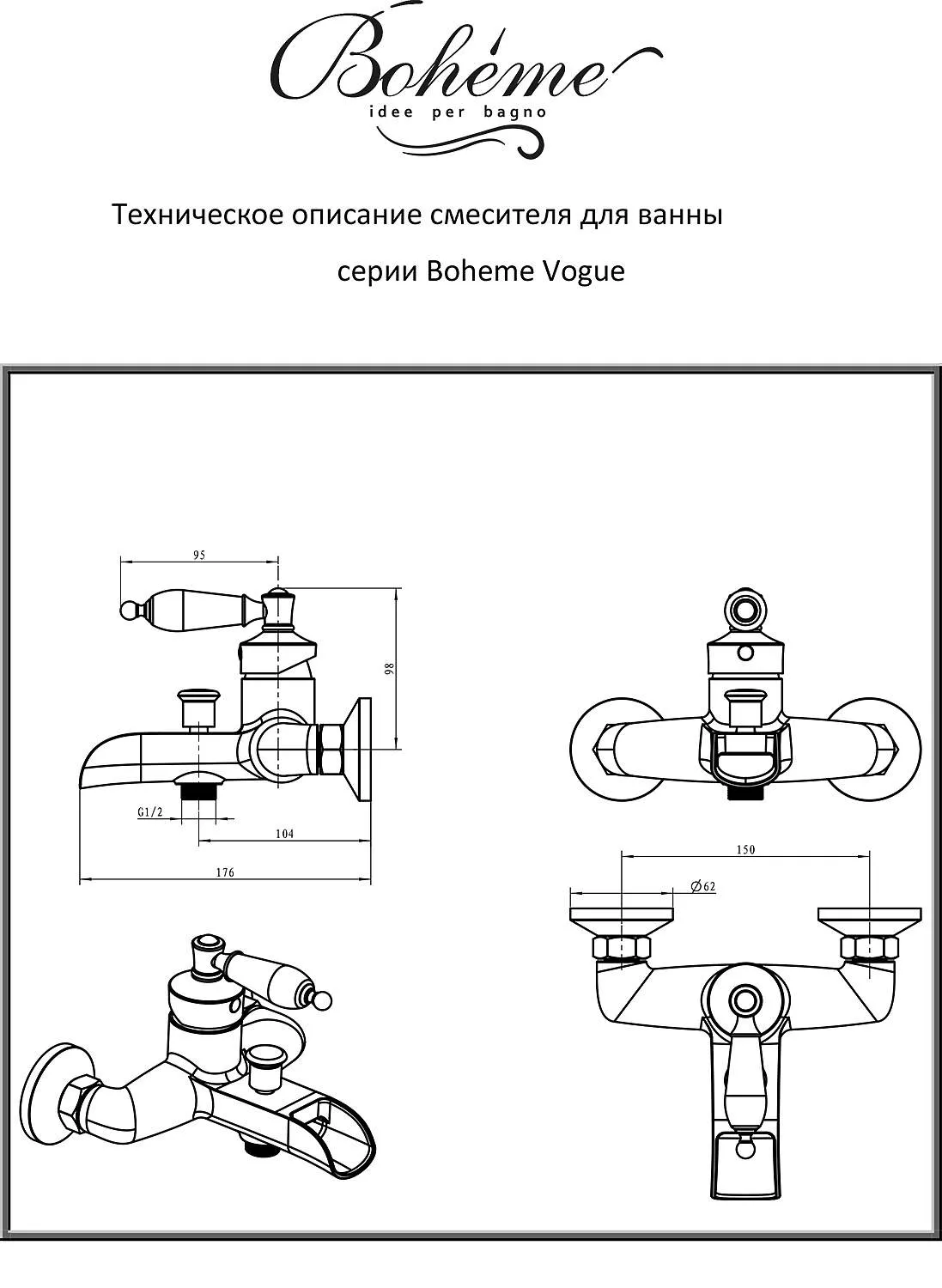 Bohéme
idee per bagno

Техническое описание смесителя для ванны

серии Boheme Vogue

95

98

G1/2

104

176

150

Ø62